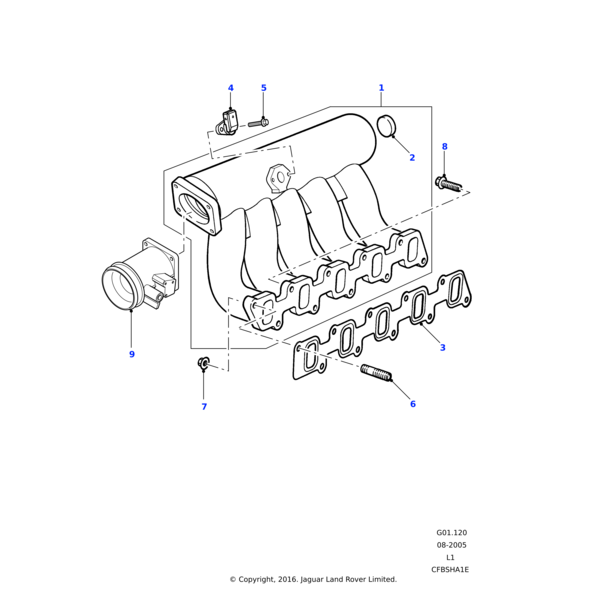 4
5
1
2
8
3
9
7
6

G01.120
08-2005
L1
CFBSHA1E

© Copyright, 2016. Jaguar Land Rover Limited.