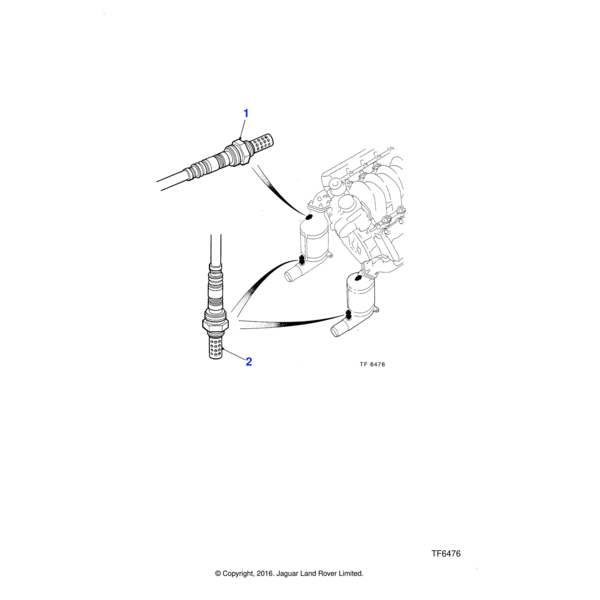 1

2

TF 6476

TF6476

© Copyright, 2016. Jaguar Land Rover Limited.