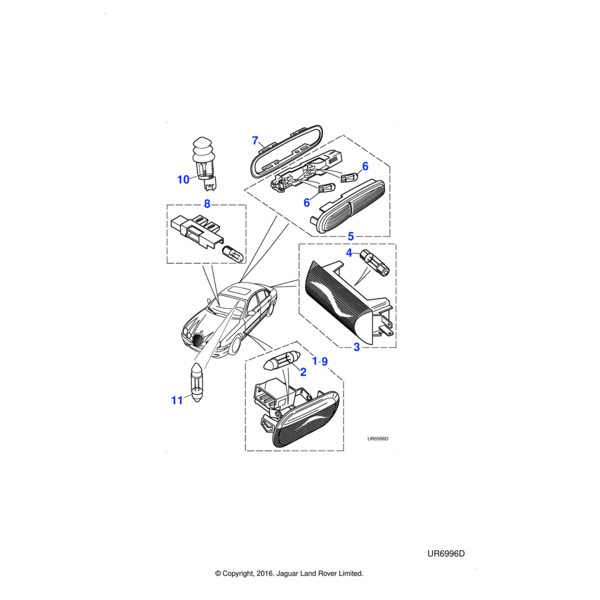 7
10
6
6
8
5
4
3
1·9
2
11
UR6996D

UR6996D

© Copyright, 2016. Jaguar Land Rover Limited.