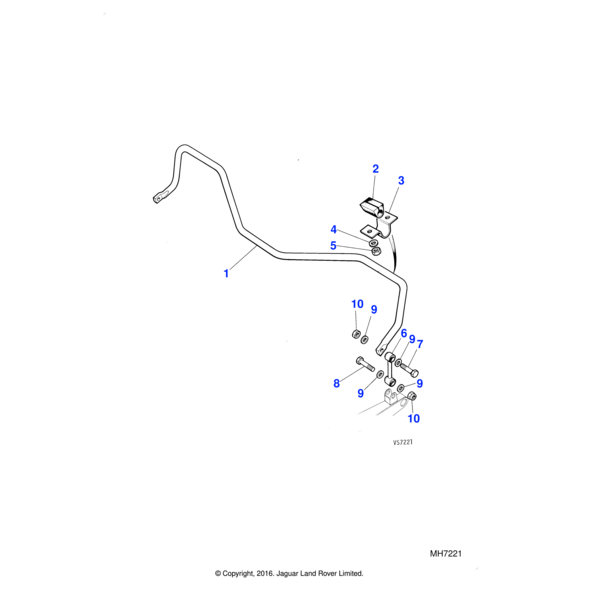 2
3
4
5
1
10
9
6
9
7
8
9
9
10
VS7221
MH7221
© Copyright, 2016. Jaguar Land Rover Limited.