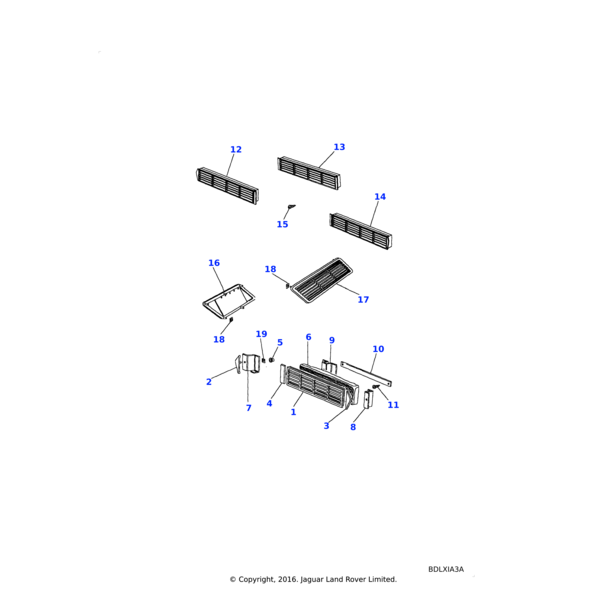 12
13
14
15
16
18
17
18
19
5
6
9
10
2
7
4
1
3
8
11

BDLXIA3A
© Copyright, 2016. Jaguar Land Rover Limited.