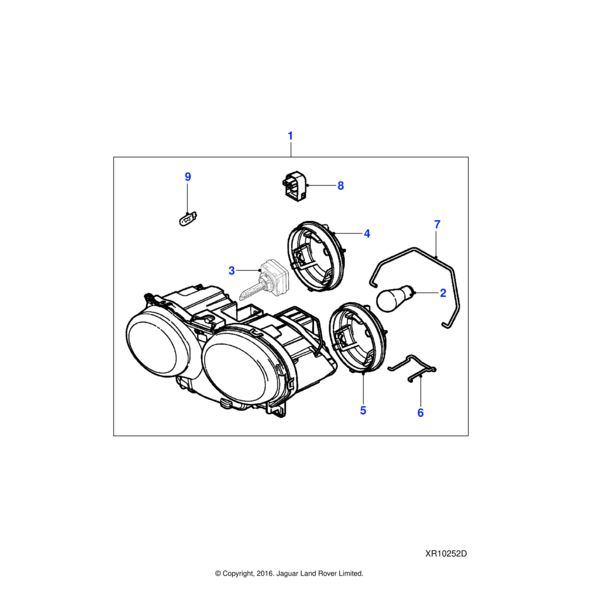 1

9

8

4

7

3

2

5

6

XR10252D

© Copyright, 2016. Jaguar Land Rover Limited.