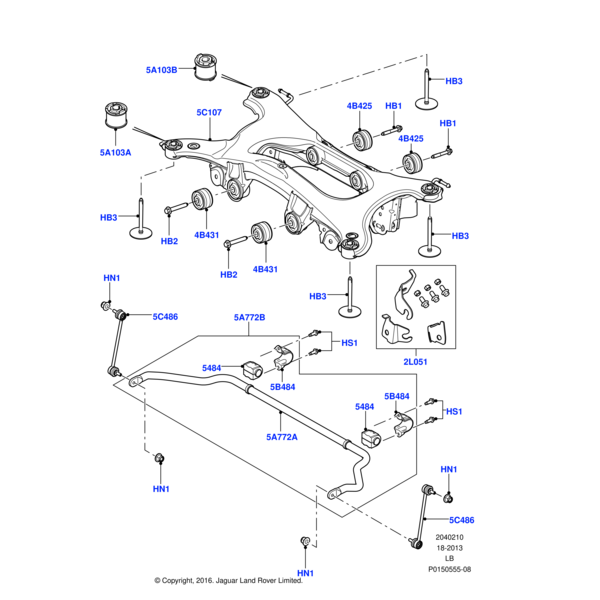 5A103B
HB3
5C107
4B425
HB1
HB1
4B425
5A103A
HB3
HB2
4B431
HB3
HB2
4B431
HB3
HN1
5C486
5A772B
HS1
5484
5B484
2L051
5484
5B484
HS1
5A772A
HN1
HN1
5C486
HN1
2040210
18-2013
LB
P0150555-08
© Copyright, 2016. Jaguar Land Rover Limited.