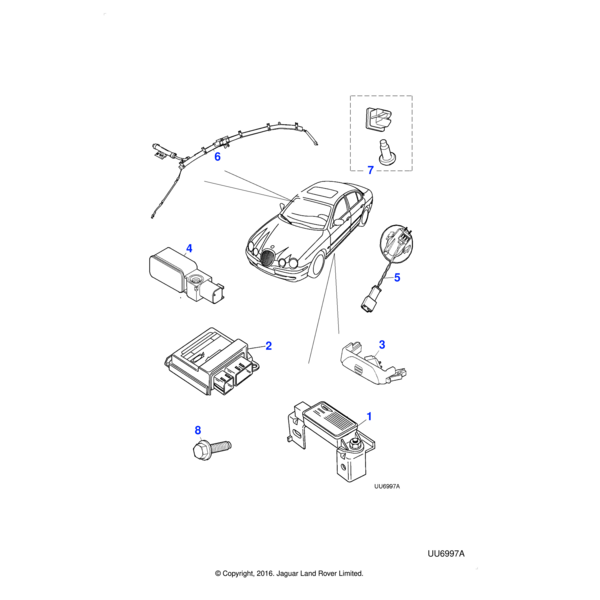 6

7

4

5

2

3

1

8

UU6997A

UU6997A

© Copyright, 2016. Jaguar Land Rover Limited.