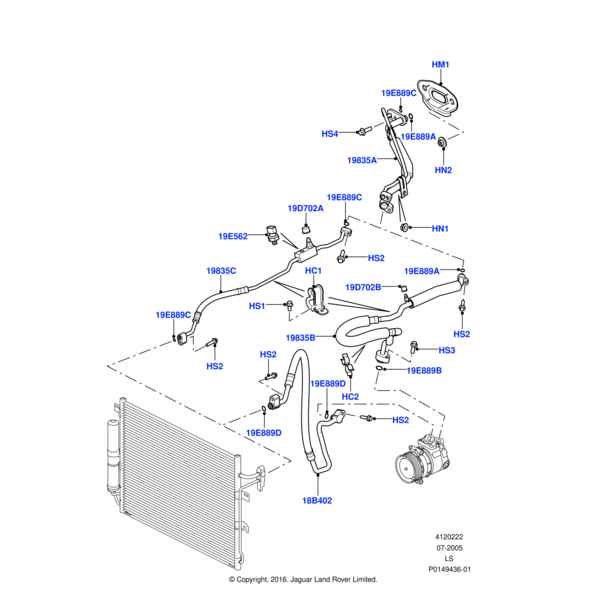 HM1
19E889C
HS4
19E889A
19835A
HN2
19E889C
19D702A
HN1
19E562
HS2
19835C
HC1
19E889A
19D702B
HS1
19E889C
HS2
19835B
HS3
HS2
HS2
19E889B
19E889D
HC2
HS2
19E889D
18B402
4120222
07-2005
LS
P0149436-01
© Copyright, 2016. Jaguar Land Rover Limited.