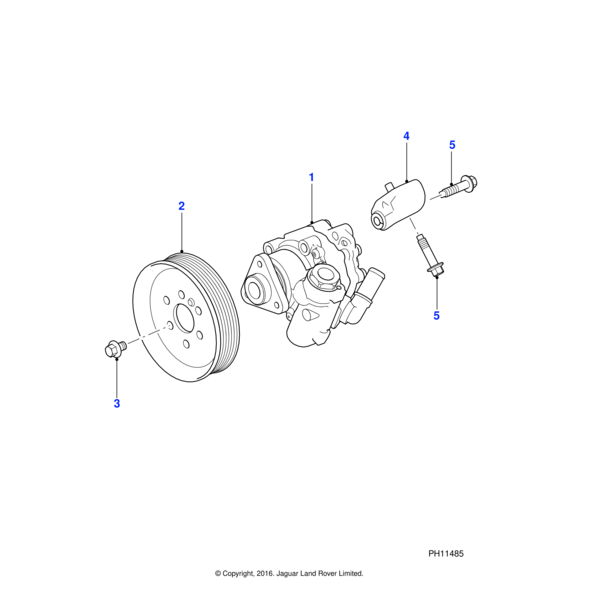 4
5
1
2
5
3
PH11485
© Copyright, 2016. Jaguar Land Rover Limited.