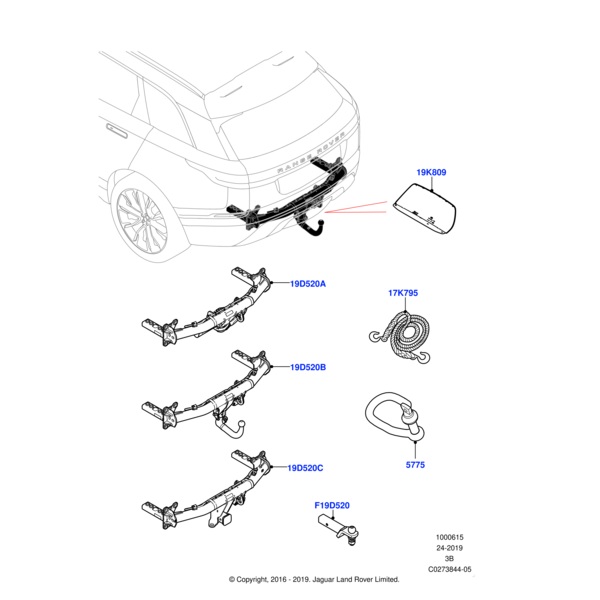 RANGE ROVER

19K809

19D520A

17K795

19D520B

5775

19D520C

F19D520

1000615
24-2019
3B
C0273844-05

© Copyright, 2016 - 2019. Jaguar Land Rover Limited.