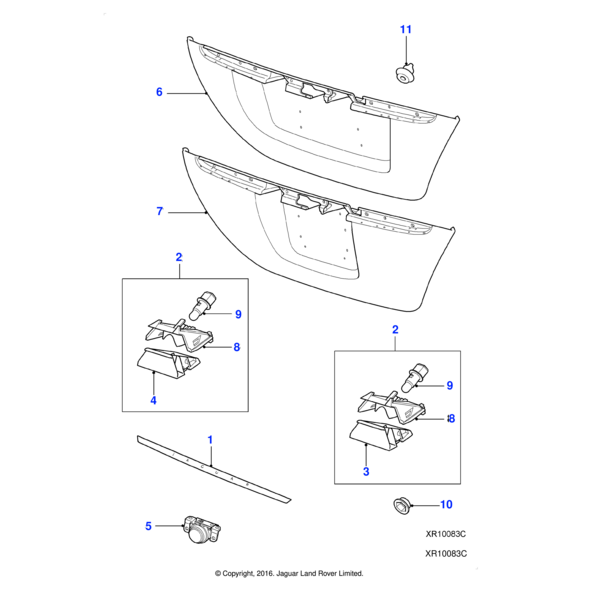 11

6

7

2

9

8

4

2

9

8

3

1

10

5

XR10083C

XR10083C

© Copyright, 2016. Jaguar Land Rover Limited.