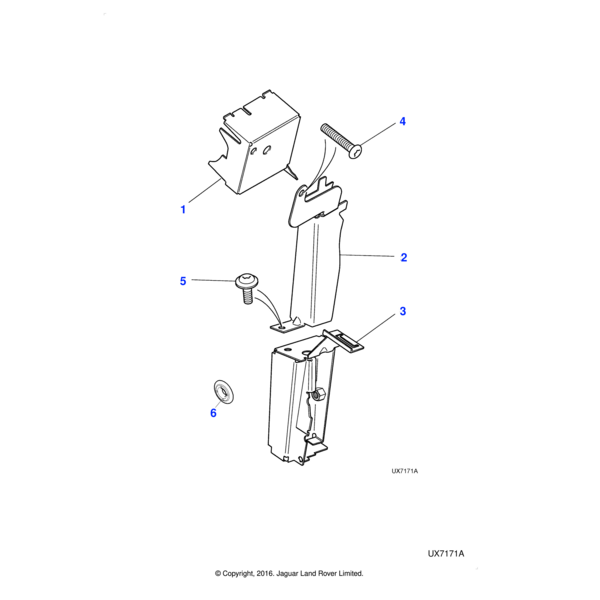 4

1

2

5

3

6

UX7171A

UX7171A

© Copyright, 2016. Jaguar Land Rover Limited.