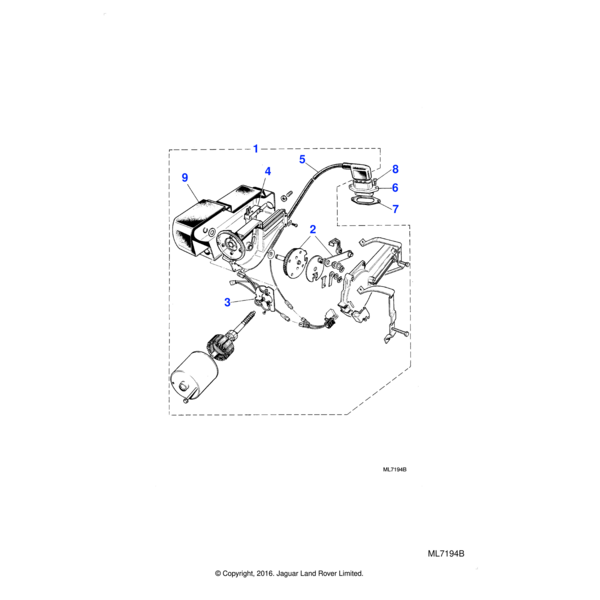 1
5
8
9
4
6
7
2
3
ML7194B

ML7194B

© Copyright, 2016. Jaguar Land Rover Limited.