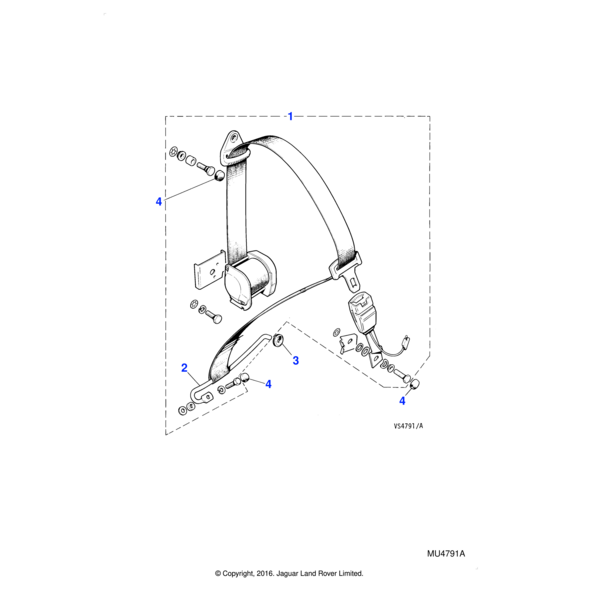 1

4

2

3

4

4

VS4791/A

MU4791A

© Copyright, 2016. Jaguar Land Rover Limited.