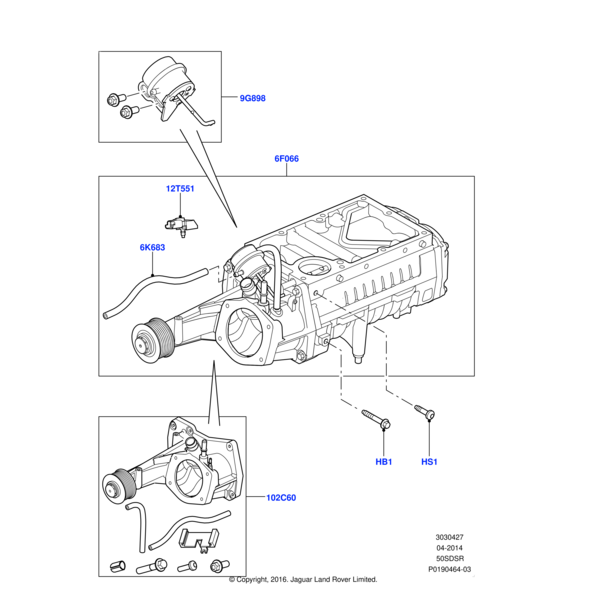 9G898

6F066

12T551

6K683

HB1

HS1

102C60

3030427
04-2014
50SDSR
P0190464-03

© Copyright, 2016. Jaguar Land Rover Limited.