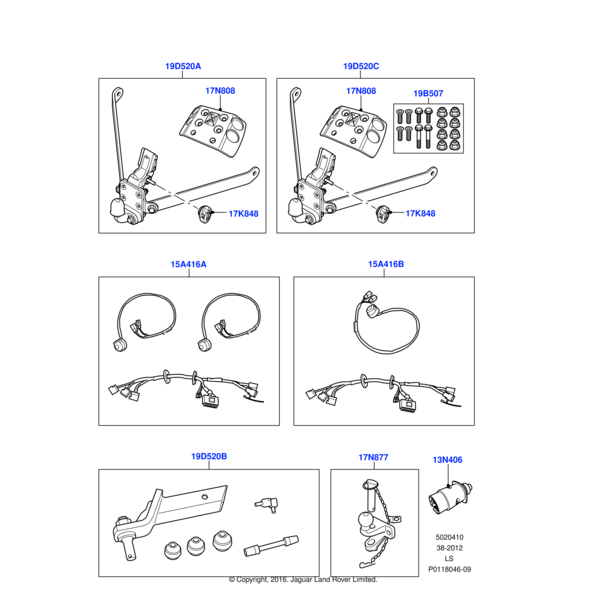 19D520A
17N808
17K848

19D520C
17N808
19B507
17K848

15A416A

15A416B

19D520B

17N877

13N406

5020410
38-2012
LS
P0118046-09

© Copyright, 2016. Jaguar Land Rover Limited.