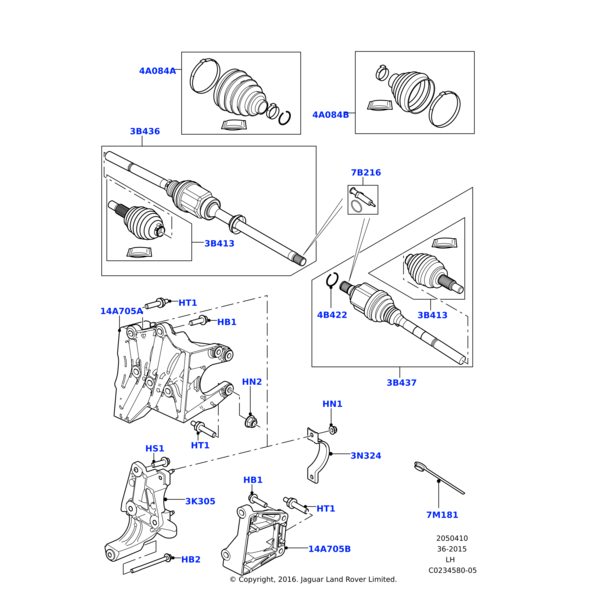 4A084A

4A084B

3B436

7B216

3B413

4B422

3B413

3B437

14A705A

HT1

HB1

HN2

HT1

HN1

3N324

HS1

3K305

HB1

HT1

14A705B

HB2

7M181

2050410
36-2015
LH
C0234580-05

© Copyright, 2016. Jaguar Land Rover Limited.