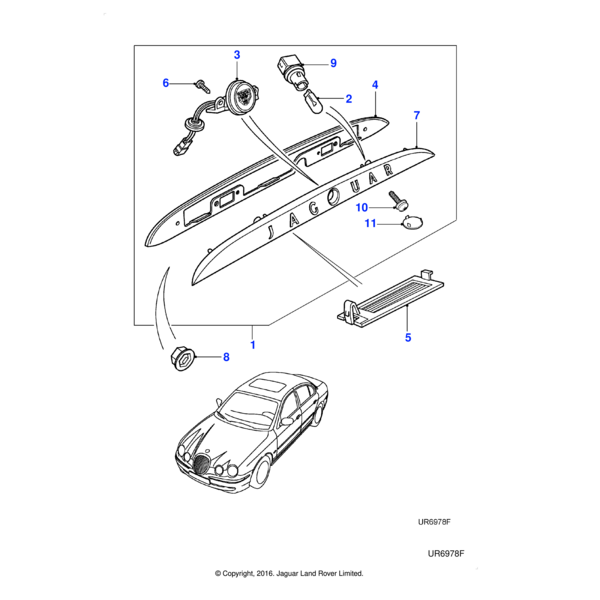 3
9
6
2
4
7
JAGUAR
10
11
5
1
8

UR6978F

UR6978F

© Copyright, 2016. Jaguar Land Rover Limited.