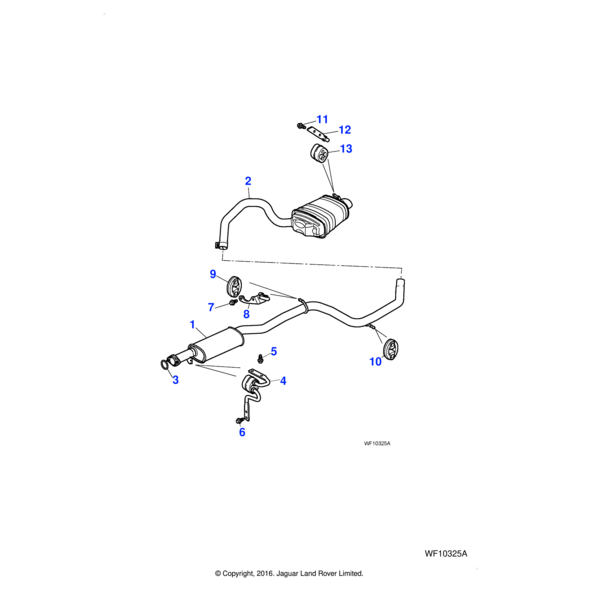 11
12
13
2
9
7
8
1
5
10
3
4
6
WF10325A

WF10325A

© Copyright, 2016. Jaguar Land Rover Limited.