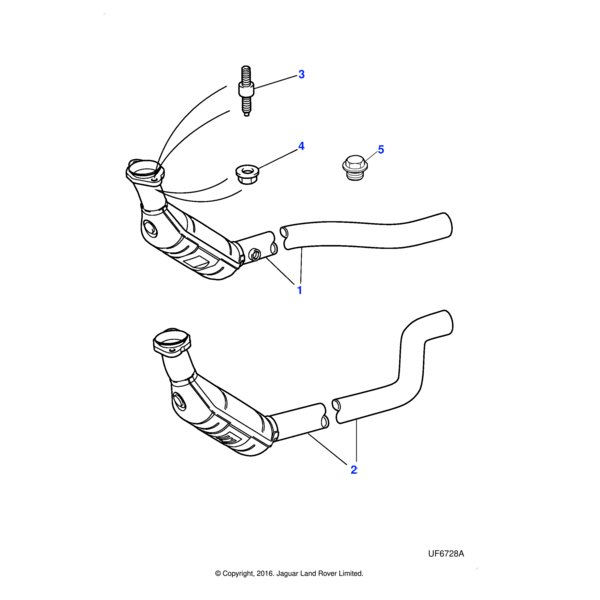 3

4

5

1

2

UF6728A

© Copyright, 2016. Jaguar Land Rover Limited.