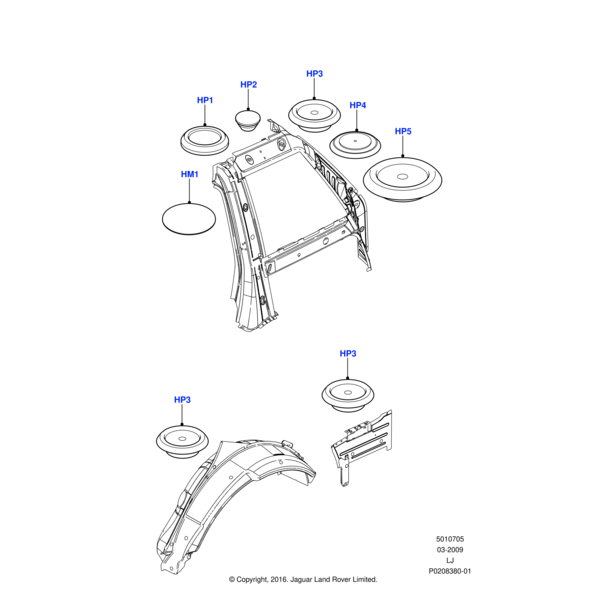 HP3

HP2

HP1

HP4

HP5

HM1

HP3

HP3

5010705
03-2009
LJ
P0208380-01

© Copyright, 2016. Jaguar Land Rover Limited.