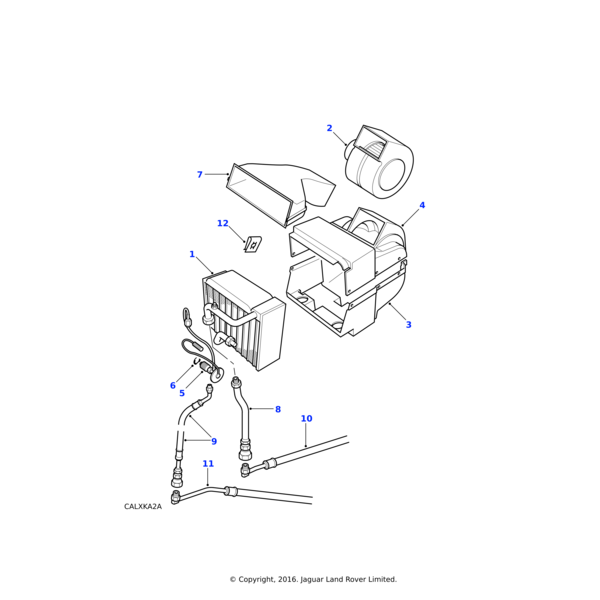 2

7

4

12

1

3

6

5

8

10

9

11

CALXKA2A

© Copyright, 2016. Jaguar Land Rover Limited.