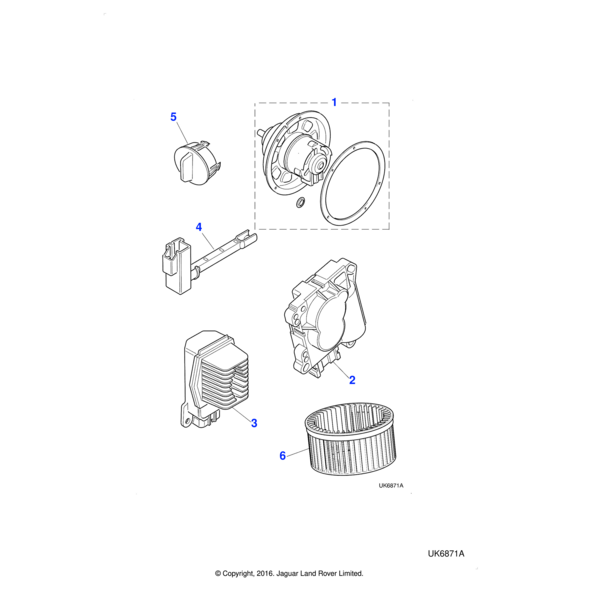 1
5
4
2
3
6
UK6871A

UK6871A

© Copyright, 2016. Jaguar Land Rover Limited.