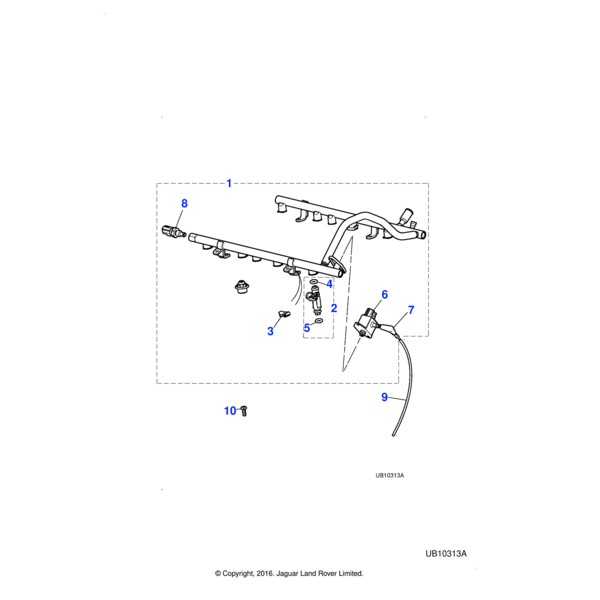 1
8
4
2
6
7
3
5
9
10
UB10313A

UB10313A

© Copyright, 2016. Jaguar Land Rover Limited.