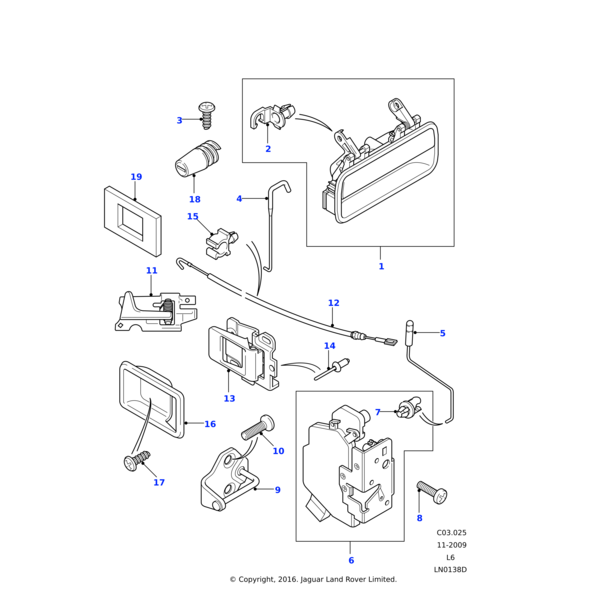 3
2
19
18
4
15
1
11
12
5
14
13
7
16
10
17
9
8
6
C03.025
11-2009
L6
LN0138D
© Copyright, 2016. Jaguar Land Rover Limited.