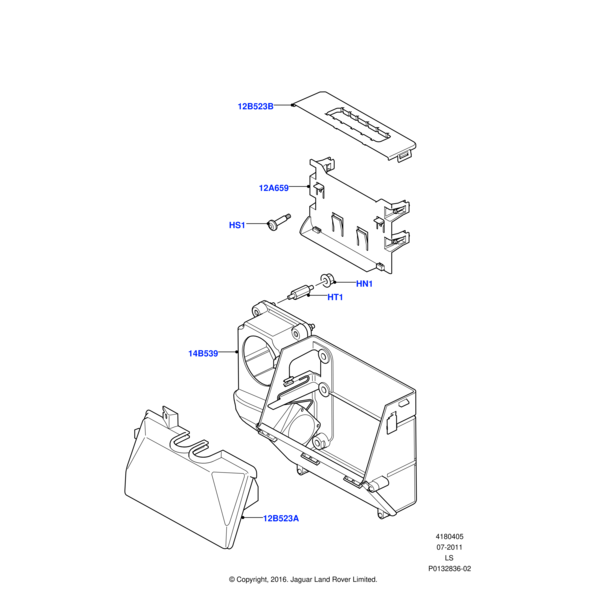 12B523B

12A659

HS1

HN1

HT1

14B539

12B523A

4180405
07-2011
LS
P0132836-02

© Copyright, 2016. Jaguar Land Rover Limited.