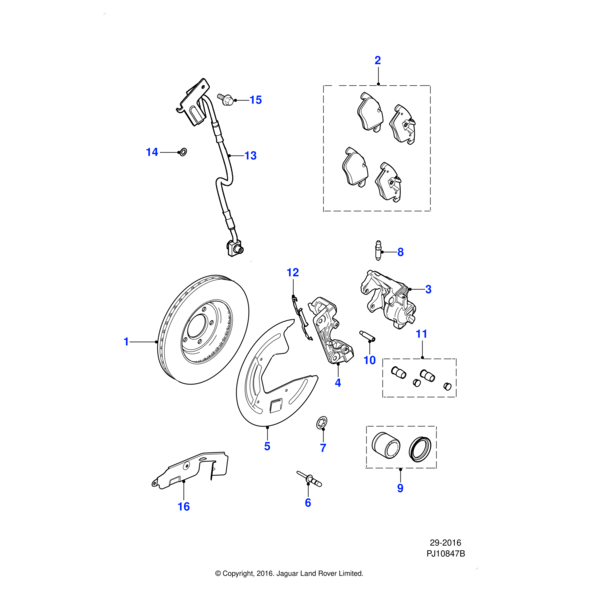 2
15
14
13
8
12
3
1
11
10
4
5
7
9
16
6

29-2016
PJ10847B

© Copyright, 2016. Jaguar Land Rover Limited.