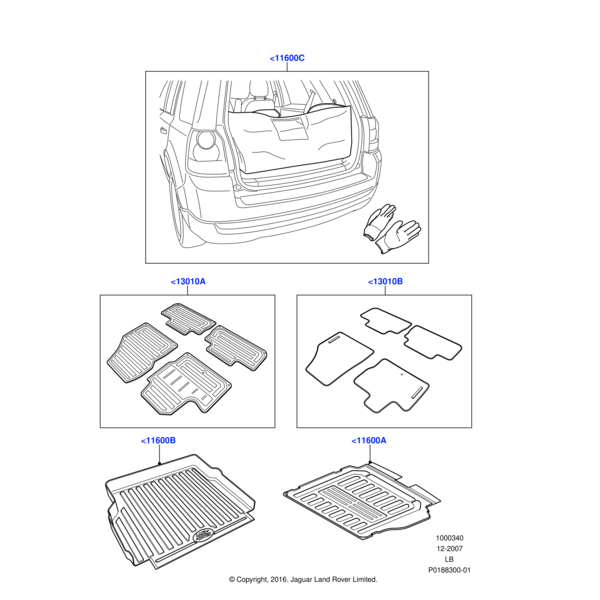 <11600C

<13010A

<13010B

<11600B

<11600A

1000340
12-2007
LB
P0188300-01

© Copyright, 2016. Jaguar Land Rover Limited.