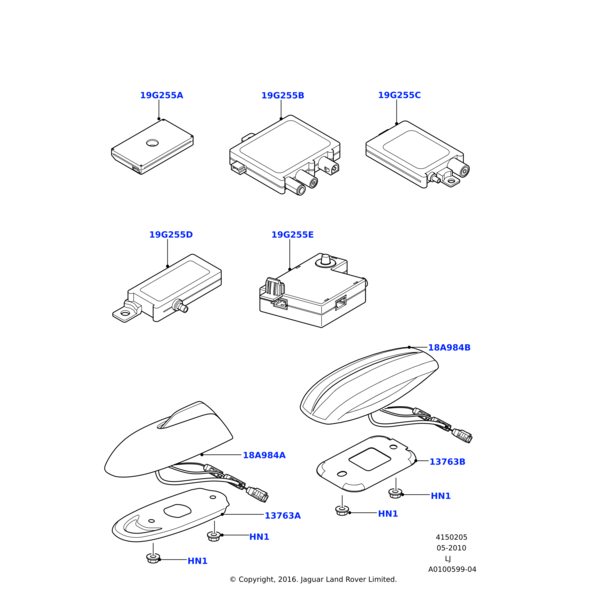 19G255A

19G255B

19G255C

19G255D

19G255E

18A984B

18A984A

13763B

HN1

HN1

13763A

HN1

HN1

4150205
05-2010
LJ
A0100599-04

© Copyright, 2016. Jaguar Land Rover Limited.