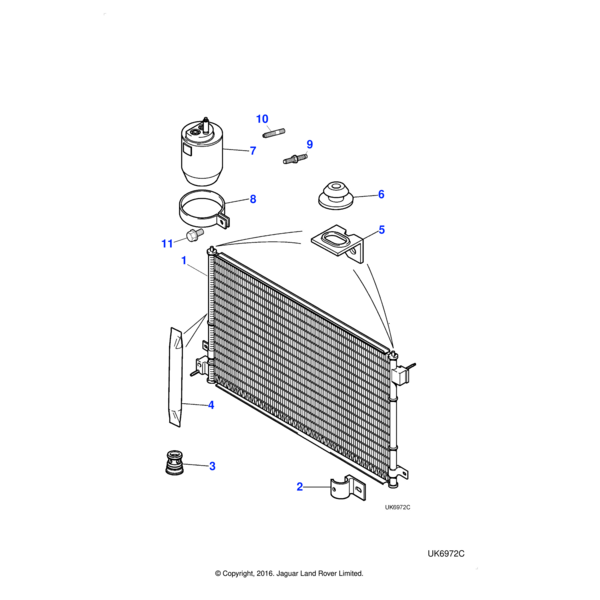 10
9
7
6
8
5
11
1
4
3
2
UK6972C

UK6972C

© Copyright, 2016. Jaguar Land Rover Limited.