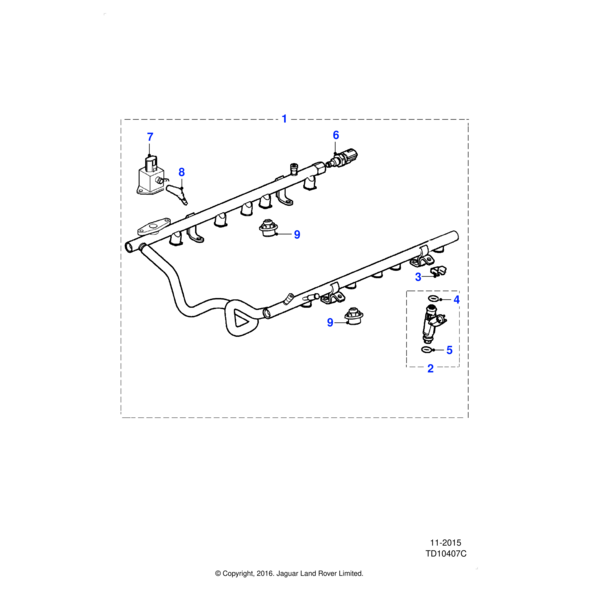 1
7
6
8
9
3
4
9
5
2

11-2015
TD10407C

© Copyright, 2016. Jaguar Land Rover Limited.