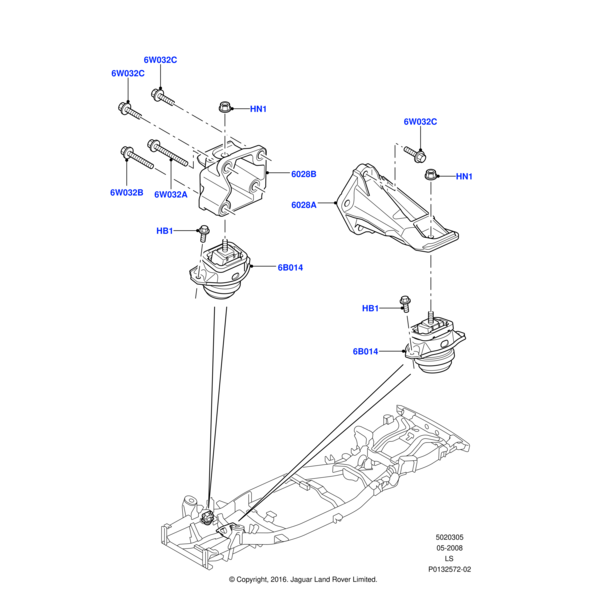 6W032C
6W032C
HN1
6W032C
HN1
6028B
6W032B
6W032A
6028A
HB1
6B014
HB1
6B014

5020305
05-2008
LS
P0132572-02

© Copyright, 2016. Jaguar Land Rover Limited.