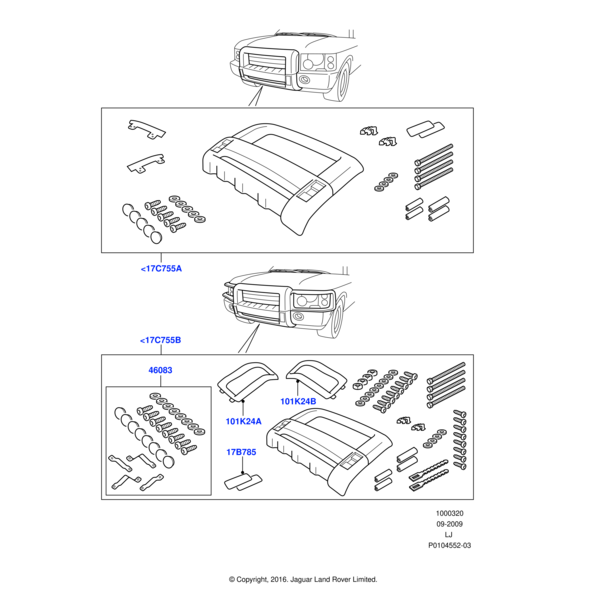 <17C755A

<17C755B

46083

101K24B

101K24A

17B785

1000320
09-2009
LJ
P0104552-03

© Copyright, 2016. Jaguar Land Rover Limited.