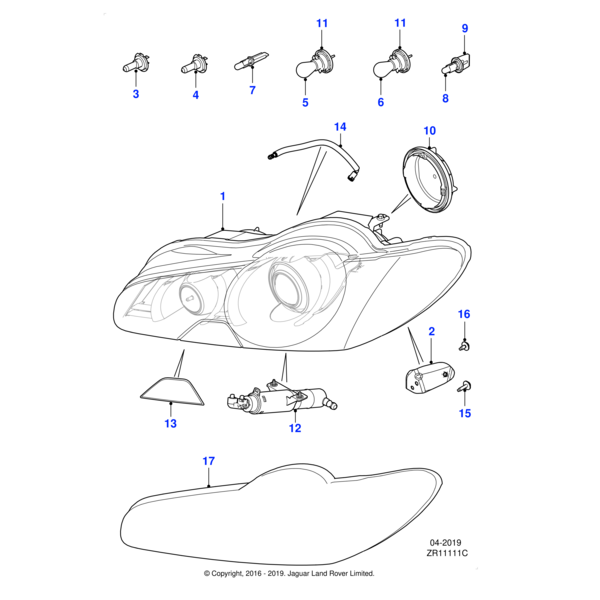 11
11
9
3
4
7
5
6
8
14
10
1
16
2
15
13
12
17
04-2019
ZR11111C
© Copyright, 2016 - 2019. Jaguar Land Rover Limited.