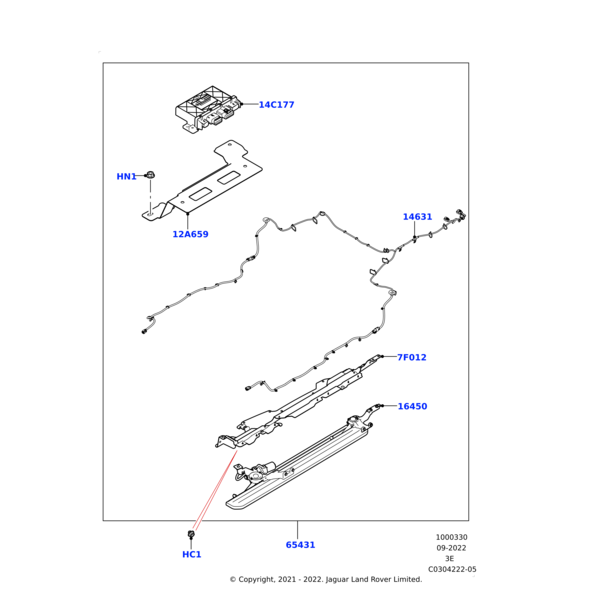 14C177

HN1

12A659

14631

7F012

16450

HC1

65431

1000330
09-2022
3E
C0304222-05

© Copyright, 2021 - 2022. Jaguar Land Rover Limited.