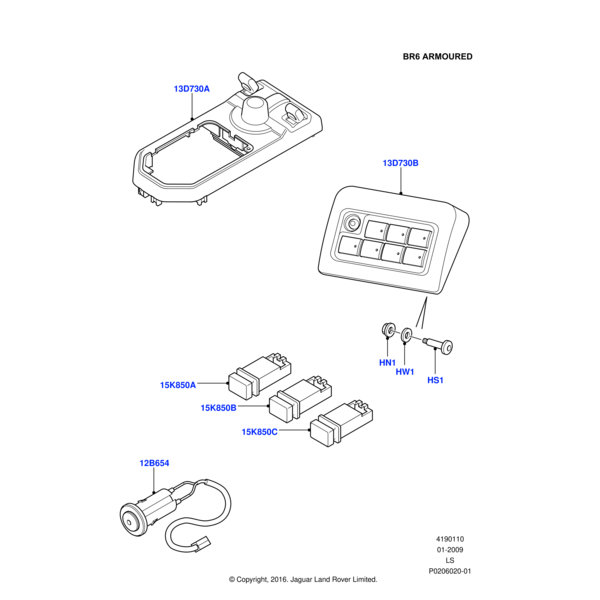 BR6 ARMOURED

13D730A

13D730B

HN1
HW1
HS1

15K850A
15K850B
15K850C

12B654

4190110
01-2009
LS
P0206020-01

© Copyright, 2016. Jaguar Land Rover Limited.