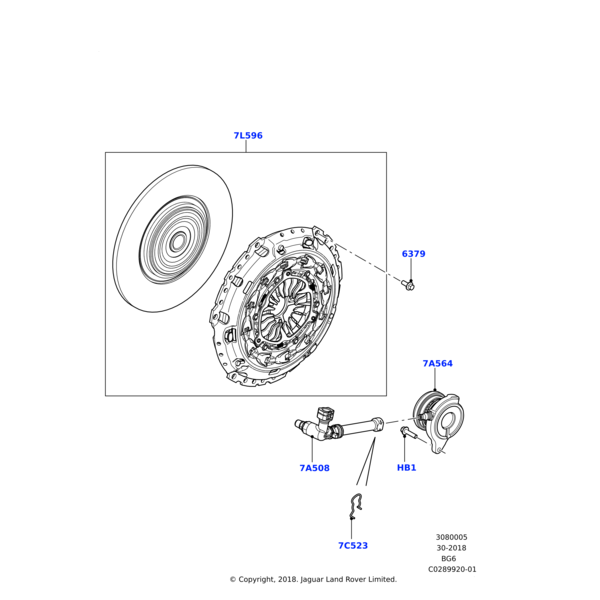 7L596

6379

7A564

7A508

HB1

7C523

3080005
30-2018
BG6
C0289920-01

© Copyright, 2018. Jaguar Land Rover Limited.