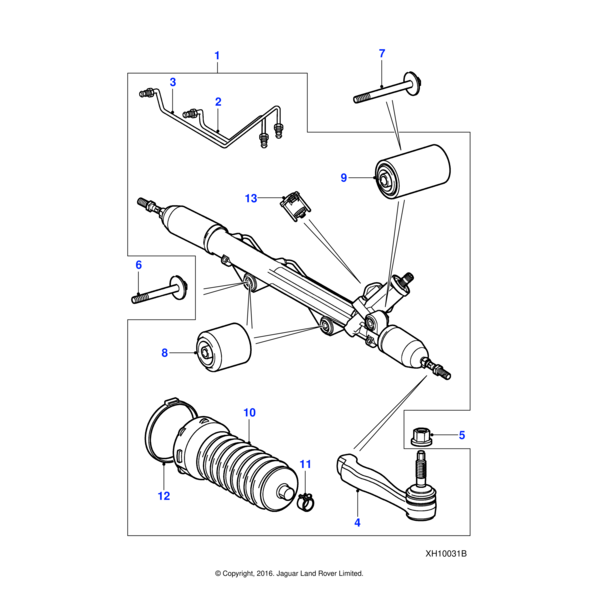 1
7
3
2
9
13
6
8
10
5
11
12
4
XH10031B
© Copyright, 2016. Jaguar Land Rover Limited.