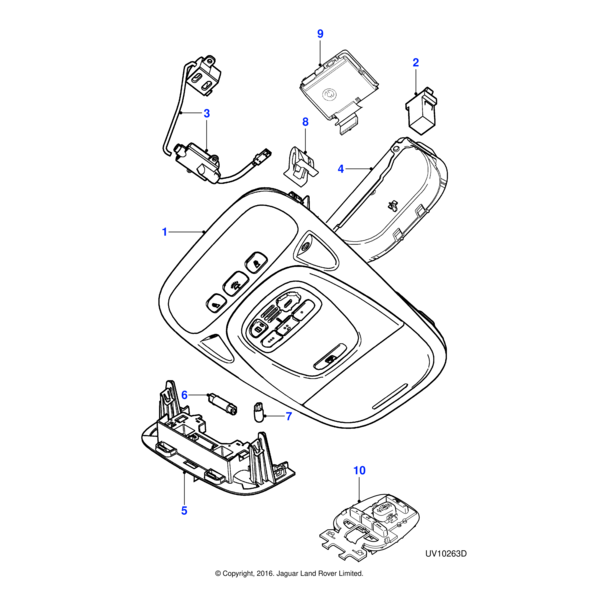 9
2
3
8
4
1
6
7
5
10
UV10263D
© Copyright, 2016. Jaguar Land Rover Limited.