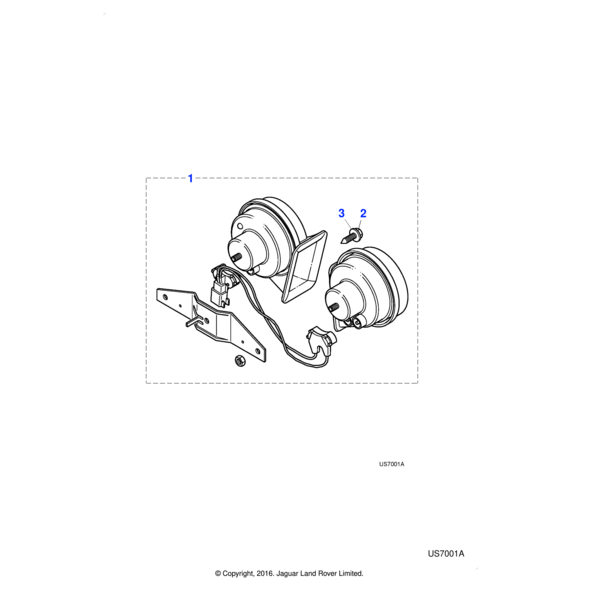 1
3
2
US7001A
US7001A
© Copyright, 2016. Jaguar Land Rover Limited.