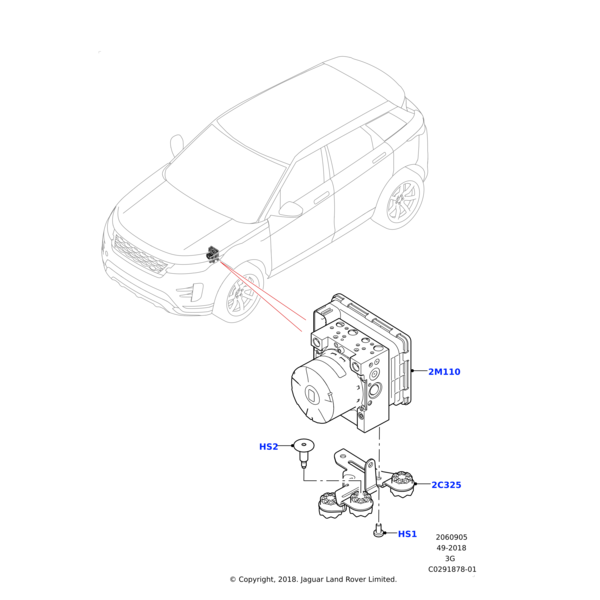 2M110

HS2

2C325

HS1

2060905
49-2018
3G
C0291878-01

© Copyright, 2018. Jaguar Land Rover Limited.