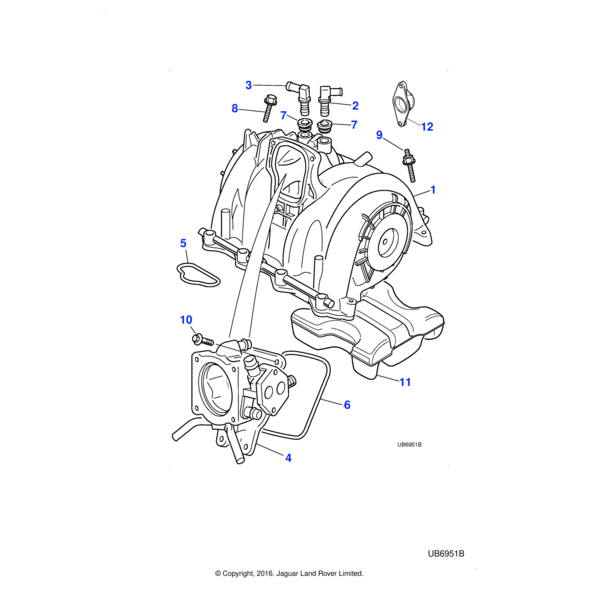 3
2
8
7
7
12
9
1
5
10
11
6
4
UB6951B

UB6951B

© Copyright, 2016. Jaguar Land Rover Limited.