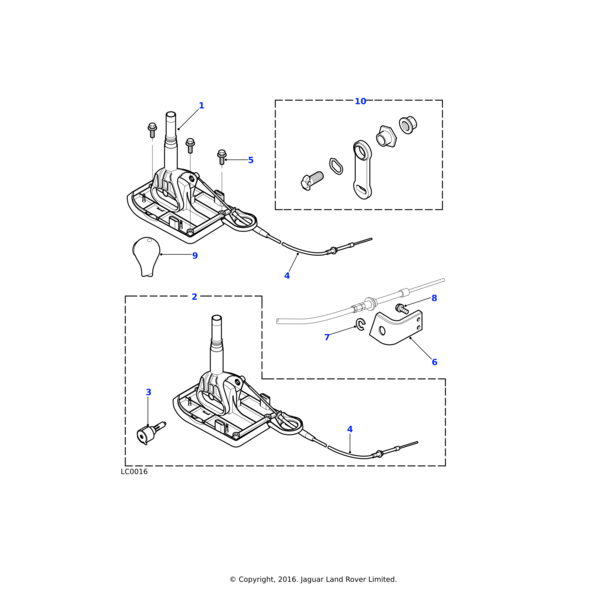 1
10
5
9
4
2
8
7
6
3
4
LC0016

© Copyright, 2016. Jaguar Land Rover Limited.