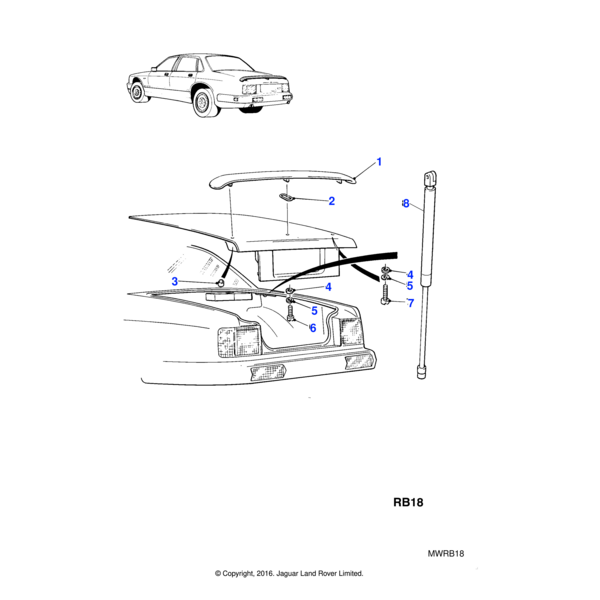 1
2
8
3
4
4
5
5
7
6

RB18

MWRB18

© Copyright, 2016. Jaguar Land Rover Limited.