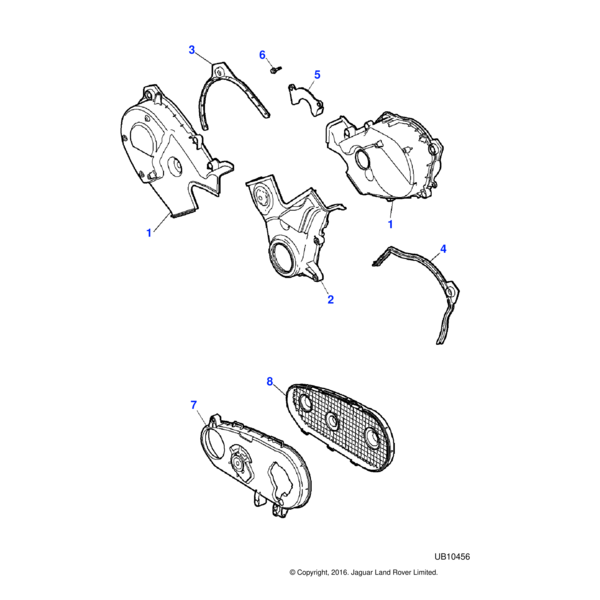 3
6
5
1
1
2
4
8
7
UB10456
© Copyright, 2016. Jaguar Land Rover Limited.