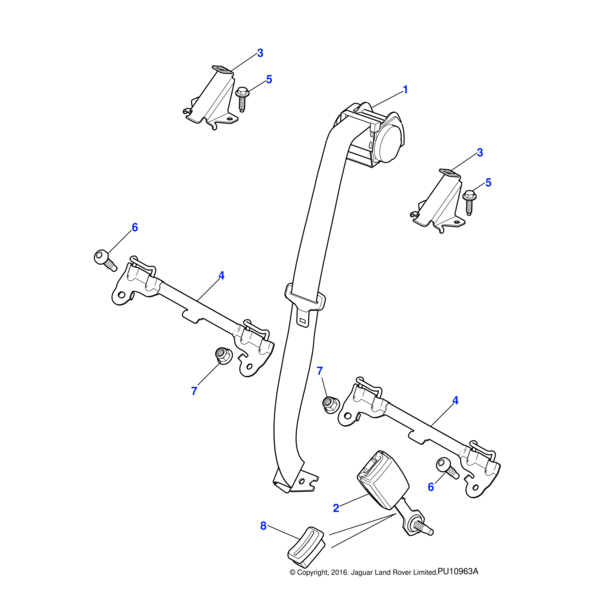 3
5
1
3
5
6
4
7
7
4
6
2
8
© Copyright, 2016. Jaguar Land Rover Limited.PU10963A