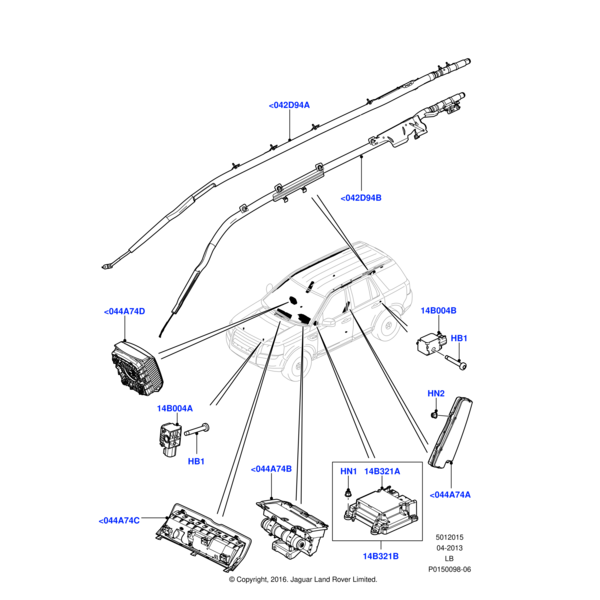 <042D94A

<042D94B

<044A74D

14B004B

HB1

HN2

14B004A

HB1

<044A74B

HN1

14B321A

<044A74A

<044A74C

14B321B

5012015
04-2013
LB
P0150098-06

© Copyright, 2016. Jaguar Land Rover Limited.