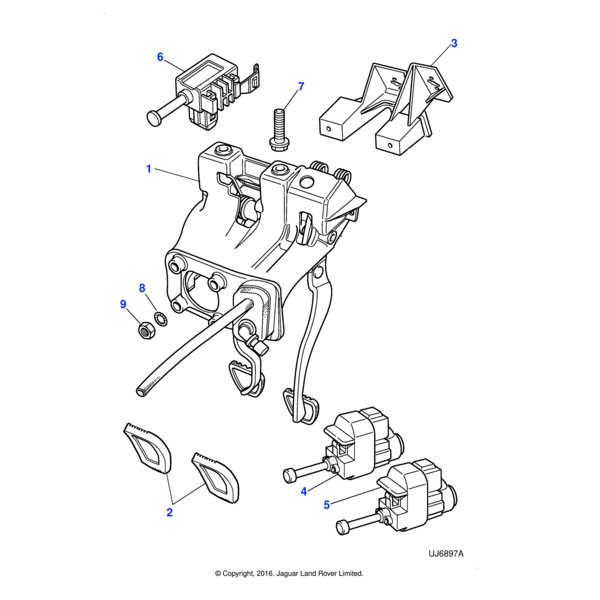 6
3
7
1
8
9
2
4
5
UJ6897A
© Copyright, 2016. Jaguar Land Rover Limited.