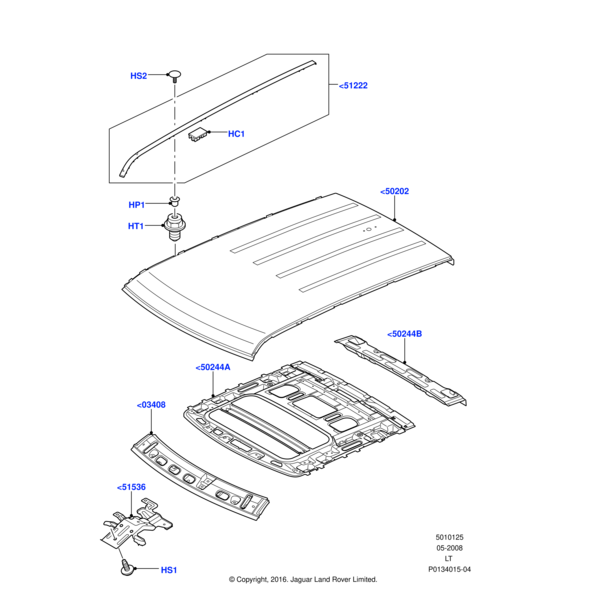 HS2
<51222
HC1
HP1
HT1
<50202
<50244B
<50244A
<03408
<51536
HS1
5010125
05-2008
LT
P0134015-04
© Copyright, 2016. Jaguar Land Rover Limited.